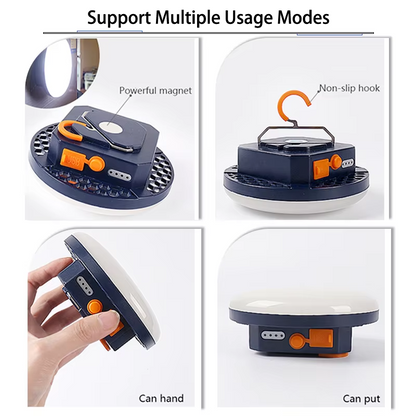 Support Multiple Usage Modes

Powerful magnet

Non-slip hook

Can hand

Can put