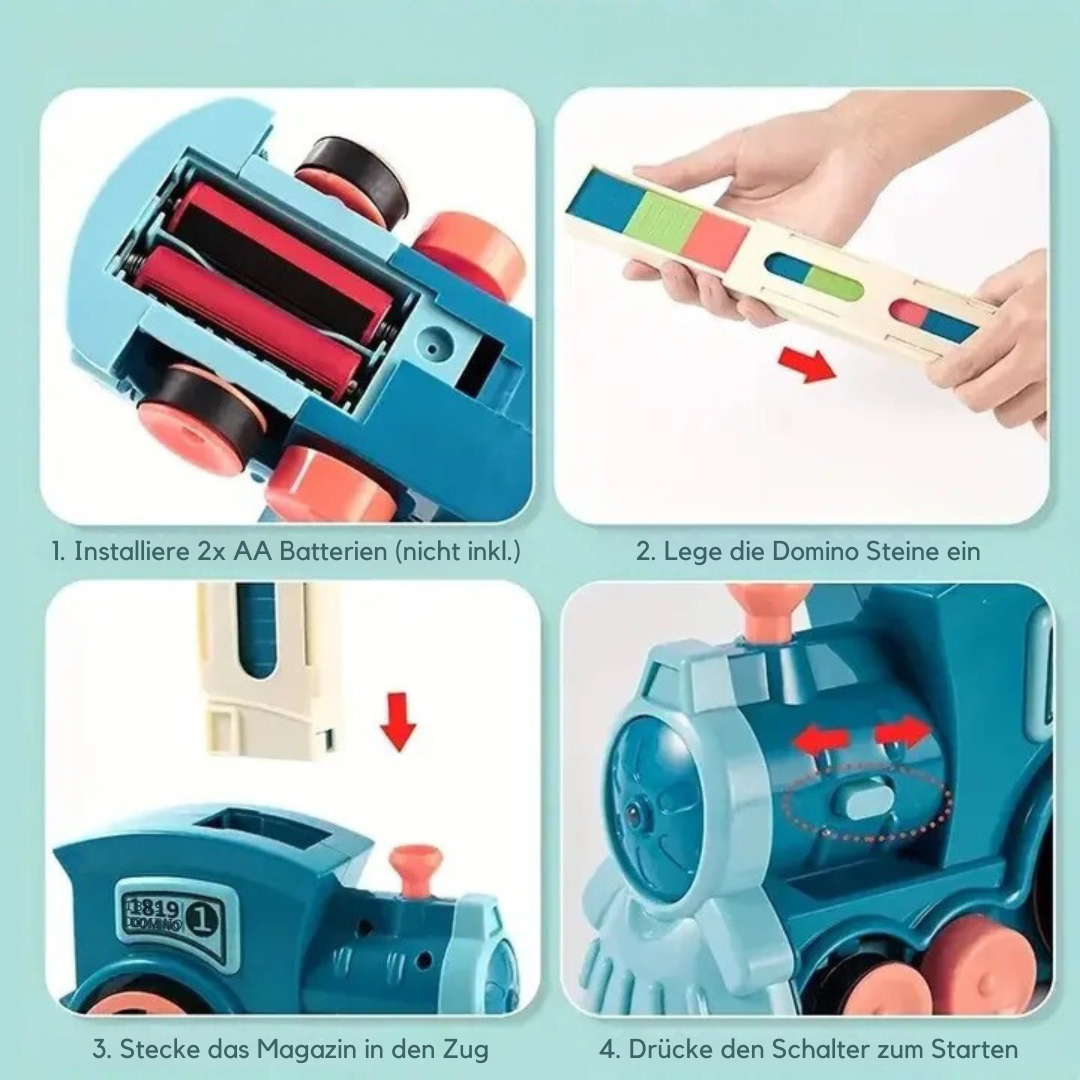 1. Installiere 2x AA Batterien (nicht inkl.)

2. Lege die Domino Steine ein

1819 DOMINO 1

3. Stecke das Magazin in den Zug

4. Drücke den Schalter zum Starten