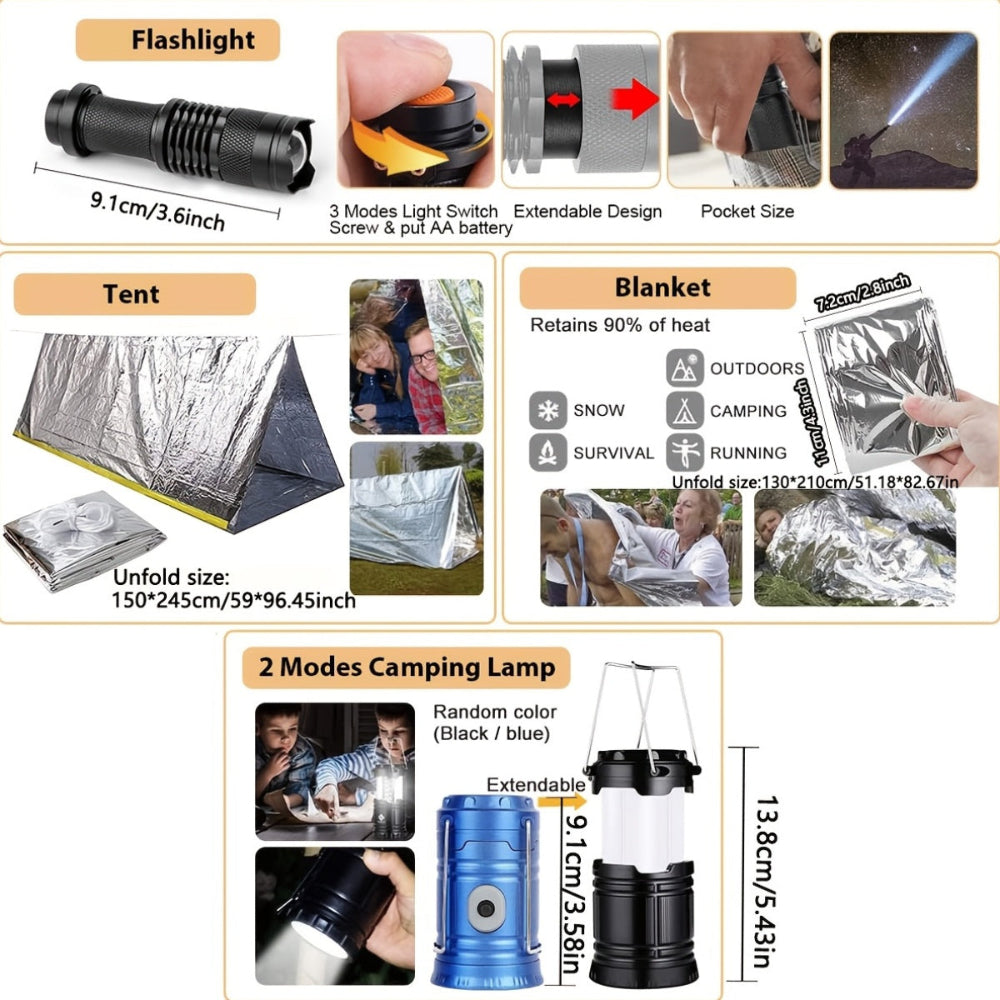 Flashlight

9.1cm/3.6inch

3 Modes Light Switch
Screw & put AA battery

Extendable Design

Pocket Size

Tent

Unfold size:
150*245cm/59*96.45inch

Blanket

Retains 90% of heat

7.2cm/2.8inch

11cm/4.3inch

SNOW

SURVIVAL

OUTDOORS

CAMPING

RUNNING

Unfold size:130*210cm/51.18*82.67in

2 Modes Camping Lamp

Random color
(Black / blue)

Extendable

9.1cm/3.58in

13.8cm/5.43in